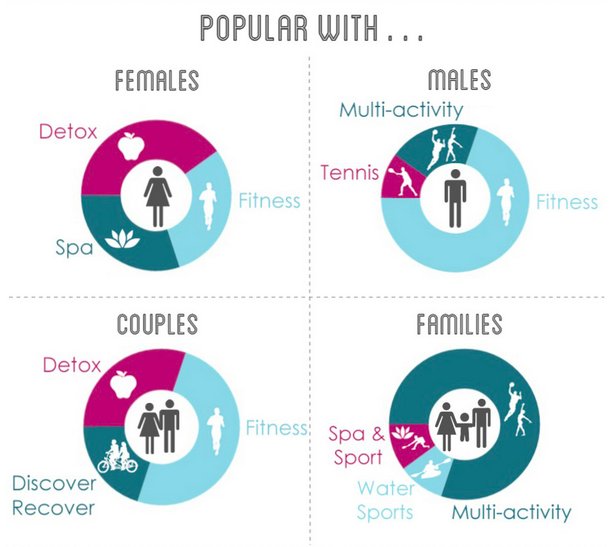 POPULAR WITH . . .

FEMALES

Detox

Fitness

Spa

MALES

Multi-activity

Tennis

Fitness

COUPLES

Detox

Fitness

Discover Recover

FAMILIES

Spa & Sport

Water Sports

Multi-activity