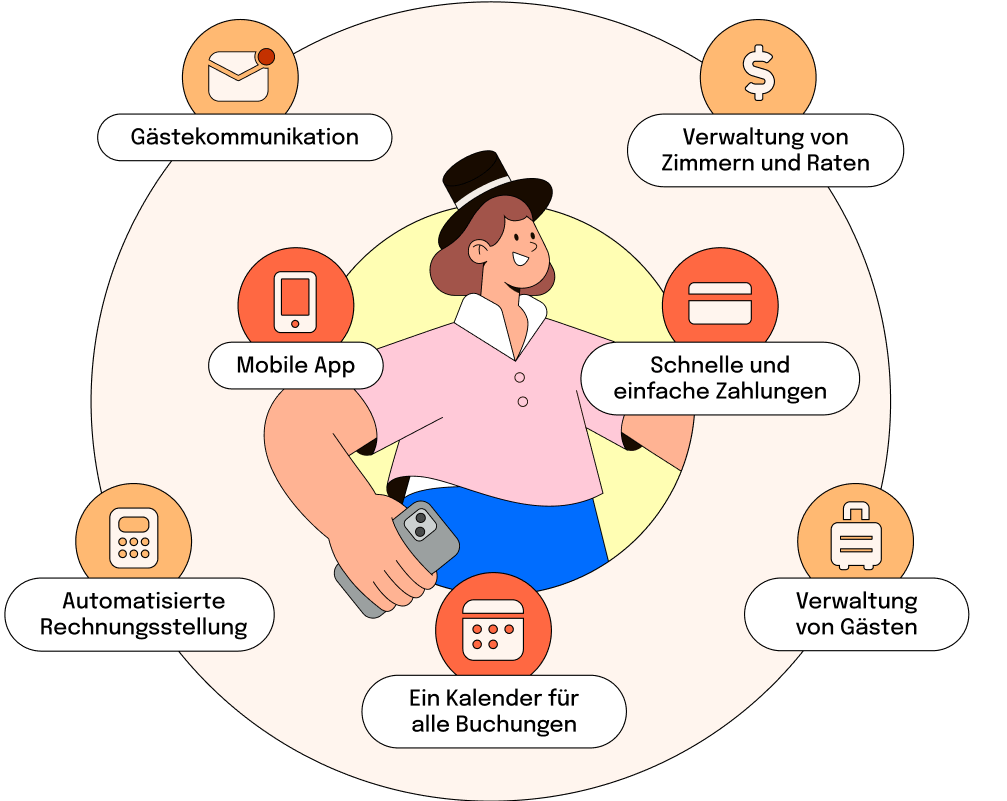 Gästekommunikation

Verwaltung von Zimmern und Raten

Mobile App

Schnelle und einfache Zahlungen

Automatisierte Rechnungsstellung

Verwaltung von Gästen

Ein Kalender für alle Buchungen