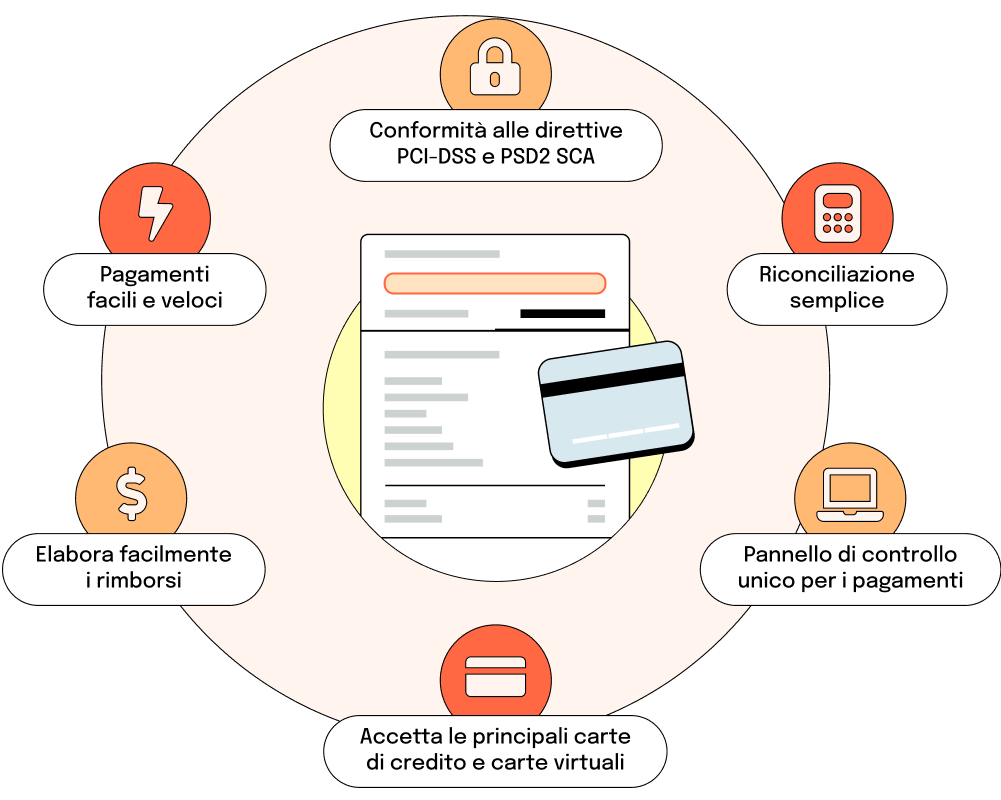 Conformità alle direttive PCI-DSS e PSD2 SCA

Pagamenti facili e veloci

Riconciliazione semplice

Elabora facilmente i rimborsi

Pannello di controllo unico per i pagamenti

Accetta le principali carte di credito e carte virtuali