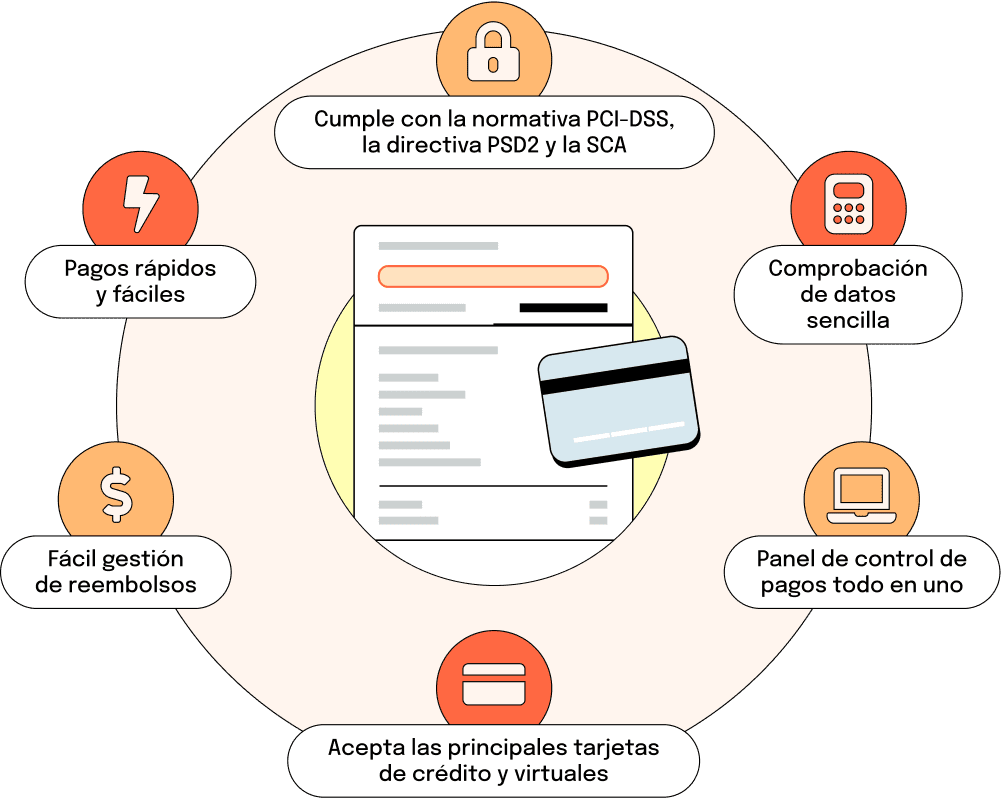 Cumple con la normativa PCI-DSS, la directiva PSD2 y la SCA

Pagos rápidos y fáciles

Comprobación de datos sencilla

Fácil gestión de reembolsos

Panel de control de pagos todo en uno

Acepta las principales tarjetas de crédito y virtuales