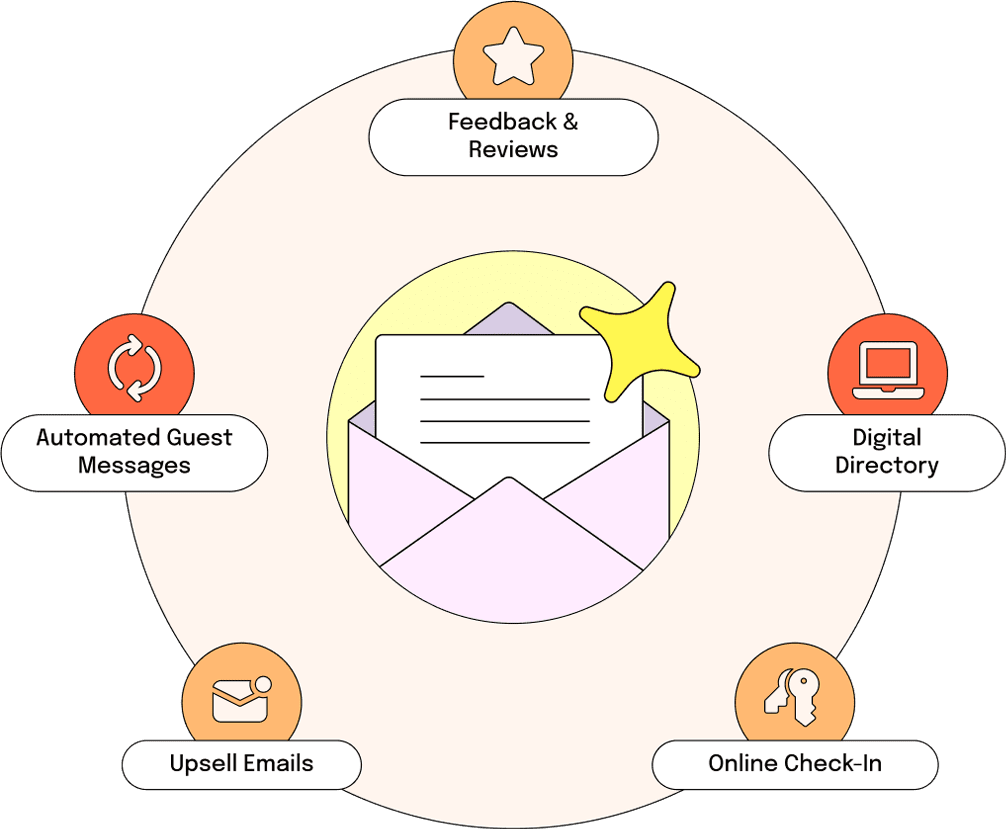 Feedback & Reviews

Automated Guest Messages

Digital Directory

Upsell Emails

Online Check-In