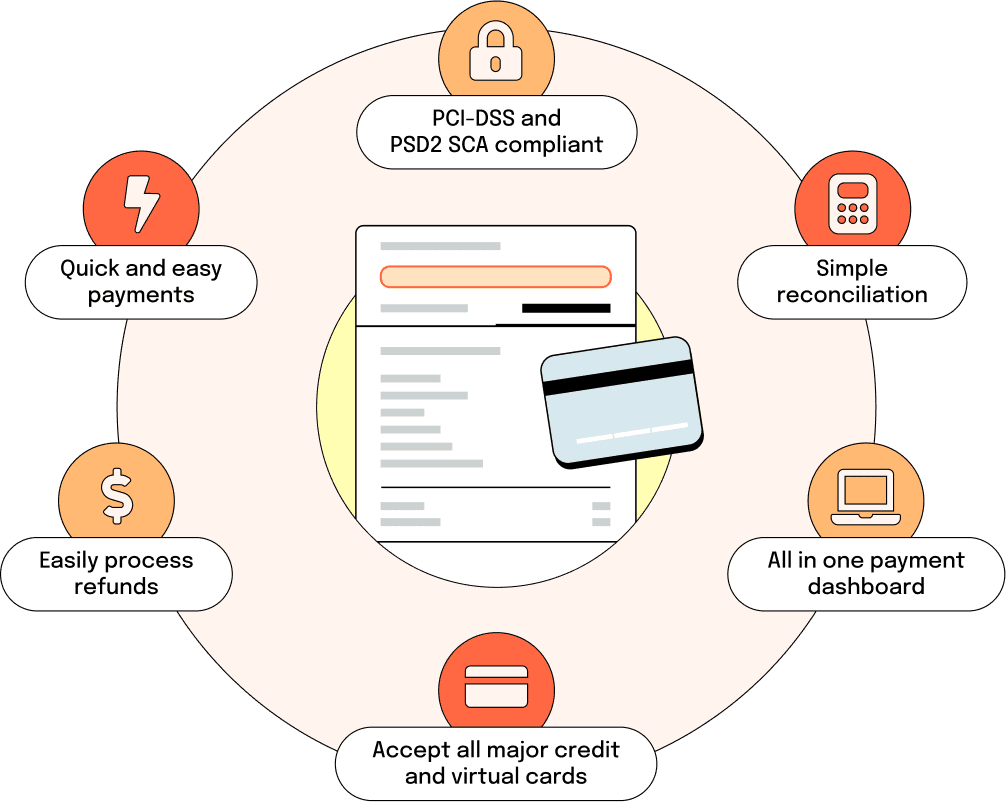 PCI-DSS and PSD2 SCA compliant

Quick and easy payments

Simple reconciliation

Easily process refunds

All in one payment dashboard

Accept all major credit and virtual cards