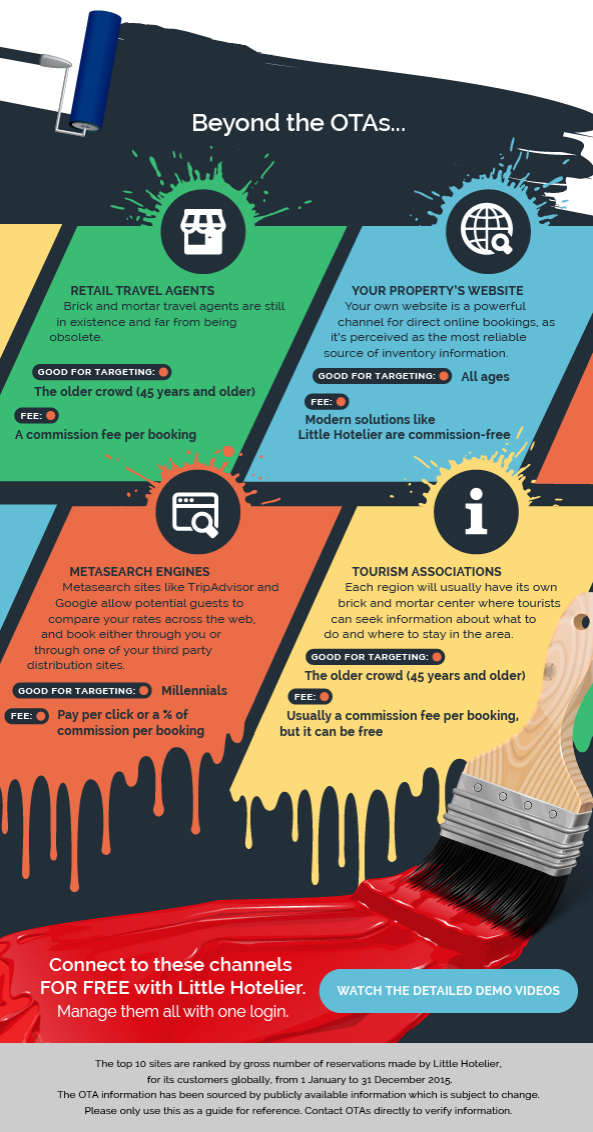 Beyond the OTAs...

RETAIL TRAVEL AGENTS
Brick and mortar travel agents are still in existence and far from being obsolete.

GOOD FOR TARGETING:
The older crowd (45 years and older)

FEE:
A commission fee per booking

YOUR PROPERTY'S WEBSITE
Your own website is a powerful channel for direct online bookings, as it's perceived as the most reliable source of inventory information.

GOOD FOR TARGETING:
All ages

FEE:
Modern solutions like Little Hotelier are commission-free

METASEARCH ENGINES
Metasearch sites like TripAdvisor and Google allow potential guests to compare your rates across the web, and book either through you or through one of your third party distribution sites.

GOOD FOR TARGETING:
Millennials

FEE:
Pay per click or a % of commission per booking

TOURISM ASSOCIATIONS
Each region will usually have its own brick and mortar center where tourists can seek information about what to do and where to stay in the area.

GOOD FOR TARGETING:
The older crowd (45 years and older)

FEE:
Usually a commission fee per booking, but it can be free

Connect to these channels FOR FREE with Little Hotelier.
Manage them all with one login.

WATCH THE DETAILED DEMO VIDEOS

The top 10 sites are ranked by gross number of reservations made by Little Hotelier, for its customers globally, from 1 January to 31 December 2015.
The OTA information has been sourced by publicly available information which is subject to change.
Please only use this as a guide for reference. Contact OTAs directly to verify information.