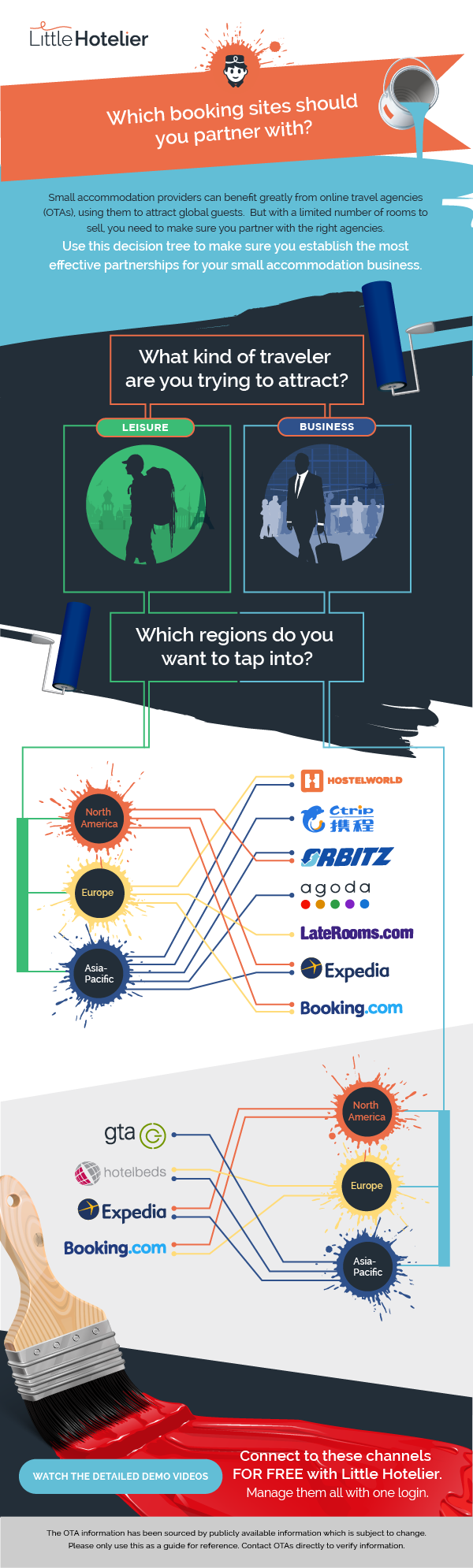 Little Hotelier

Which booking sites should you partner with?

Small accommodation providers can benefit greatly from online travel agencies (OTAs), using them to attract global guests. But with a limited number of rooms to sell, you need to make sure you partner with the right agencies.

Use this decision tree to make sure you establish the most effective partnerships for your small accommodation business.

What kind of traveler are you trying to attract?

LEISURE

BUSINESS

Which regions do you want to tap into?

North America

Europe

Asia-Pacific

HOSTELWORLD

Ctrip 携程

ORBITZ

agoda

LateRooms.com

Expedia

Booking.com

gta

hotelbeds

Expedia

Booking.com

North America

Europe

Asia-Pacific

WATCH THE DETAILED DEMO VIDEOS

Connect to these channels FOR FREE with Little Hotelier.
Manage them all with one login.

The OTA information has been sourced by publicly available information which is subject to change. Please only use this as a guide for reference. Contact OTAs directly to verify information.